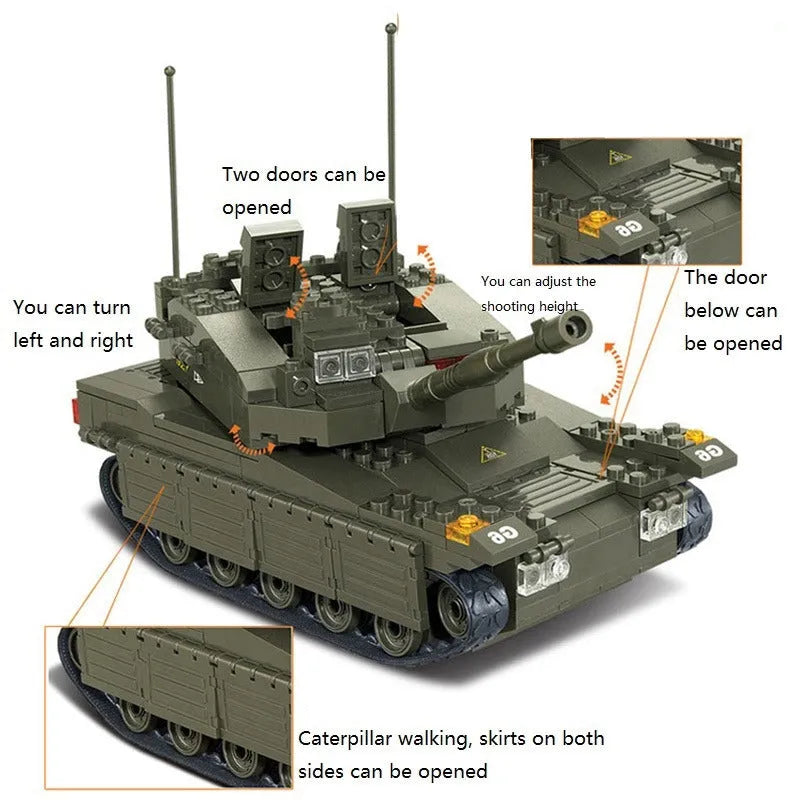 Two doors can be opened

You can turn left and right

You can adjust the shooting height

The door below can be opened

G6

G6

G6

Caterpillar walking, skirts on both sides can be opened