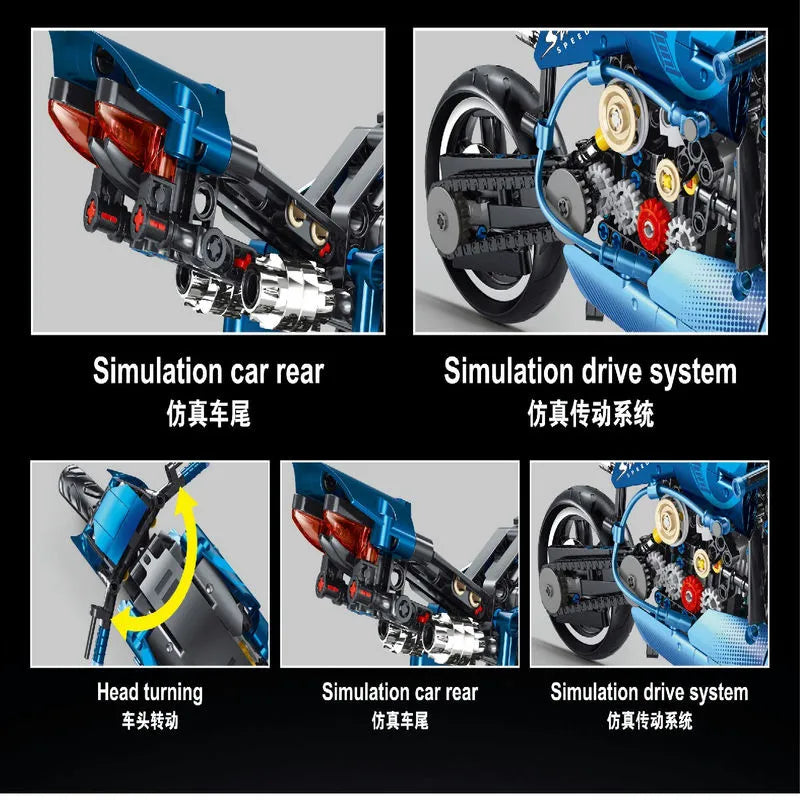 Simulation car rear
仿真车尾

Simulation drive system
仿真传动系统

Head turning
车头转动

Simulation car rear
仿真车尾

Simulation drive system
仿真传动系统