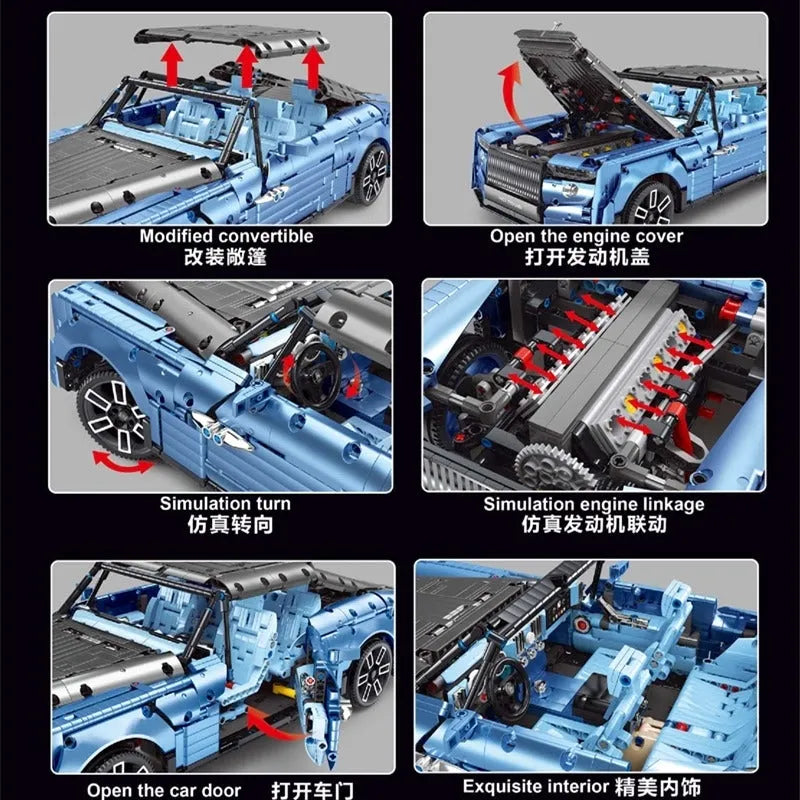 Modified convertible
改装敞篷

Open the engine cover
打开发动机盖

Simulation turn
仿真转向

Simulation engine linkage
仿真发动机联动

Open the car door 打开车门

Exquisite interior 精美内饰