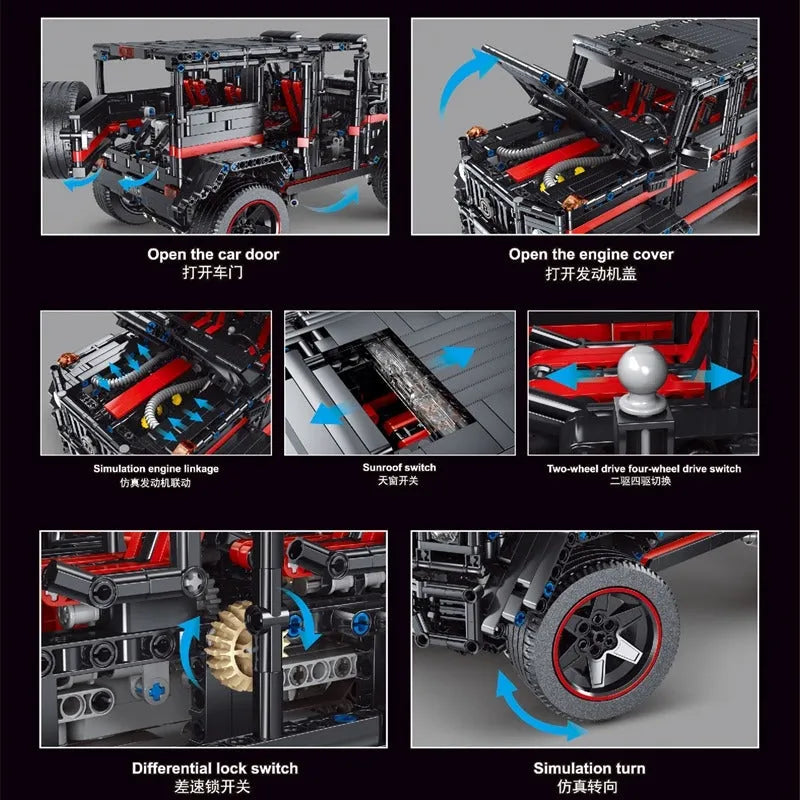 Open the car door
打开车门

Open the engine cover
打开发动机盖

Simulation engine linkage
仿真发动机联动

Sunroof switch
天窗开关

Two-wheel drive four-wheel drive switch
二驱四驱切换

Differential lock switch
差速锁开关

Simulation turn
仿真转向