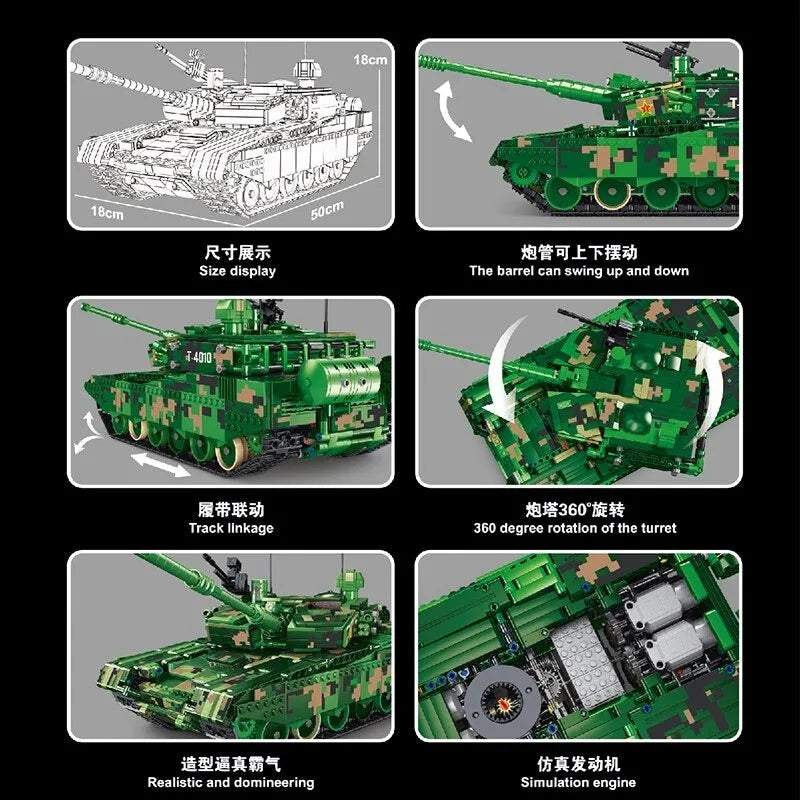 18cm
18cm
50cm

尺寸展示
Size display

T-

炮管可上下摆动
The barrel can swing up and down

T-4010

履带联动
Track linkage

炮塔360°旋转
360 degree rotation of the turret

造型逼真霸气
Realistic and domineering

仿真发动机
Simulation engine