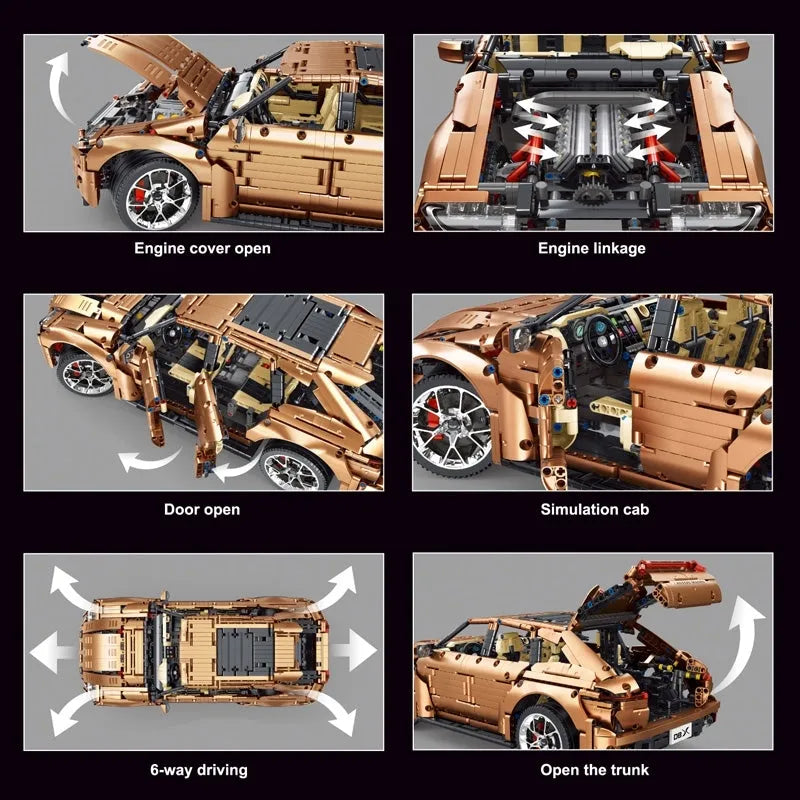 Engine cover open

Engine linkage

Door open

Simulation cab

6-way driving

DBX

Open the trunk