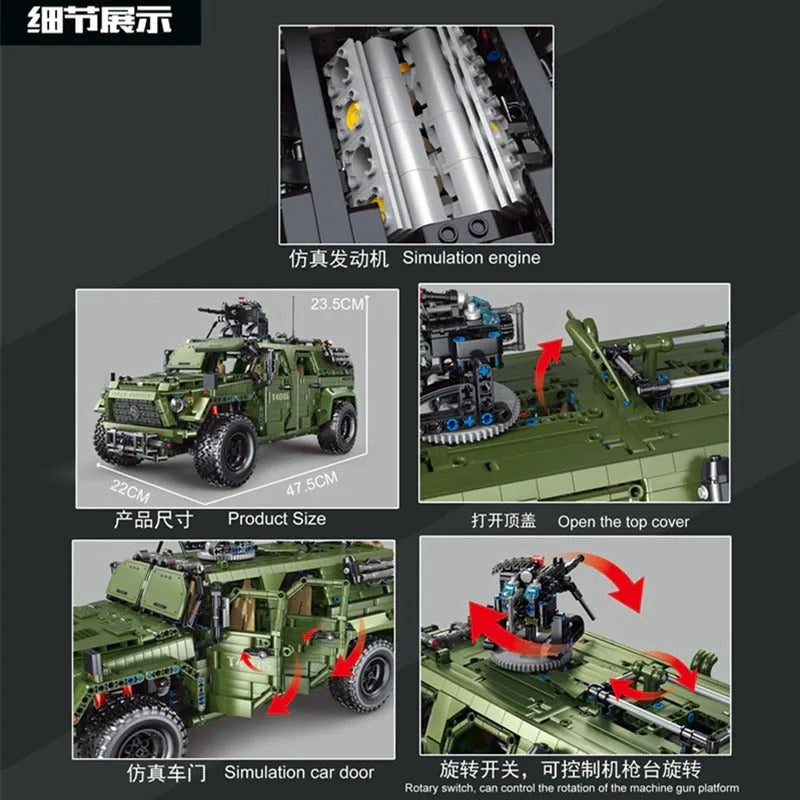 细节展示

仿真发动机 Simulation engine

23.5CM

22CM

47.5CM

产品尺寸 Product Size

打开顶盖 Open the top cover

仿真车门 Simulation car door

旋转开关，可控制机枪台旋转
Rotary switch, can control the rotation of the machine gun platform