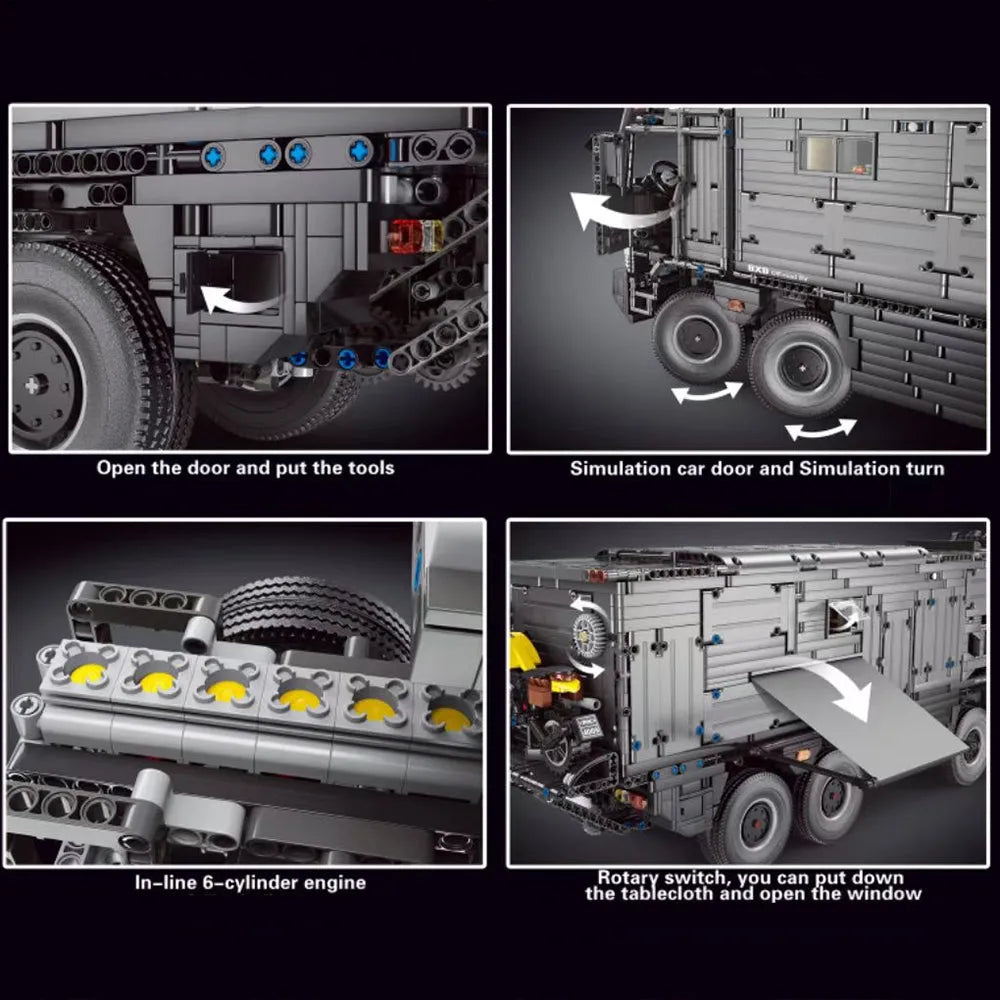 Open the door and put the tools

Simulation car door and Simulation turn

In-line 6-cylinder engine

Rotary switch, you can put down the tablecloth and open the window