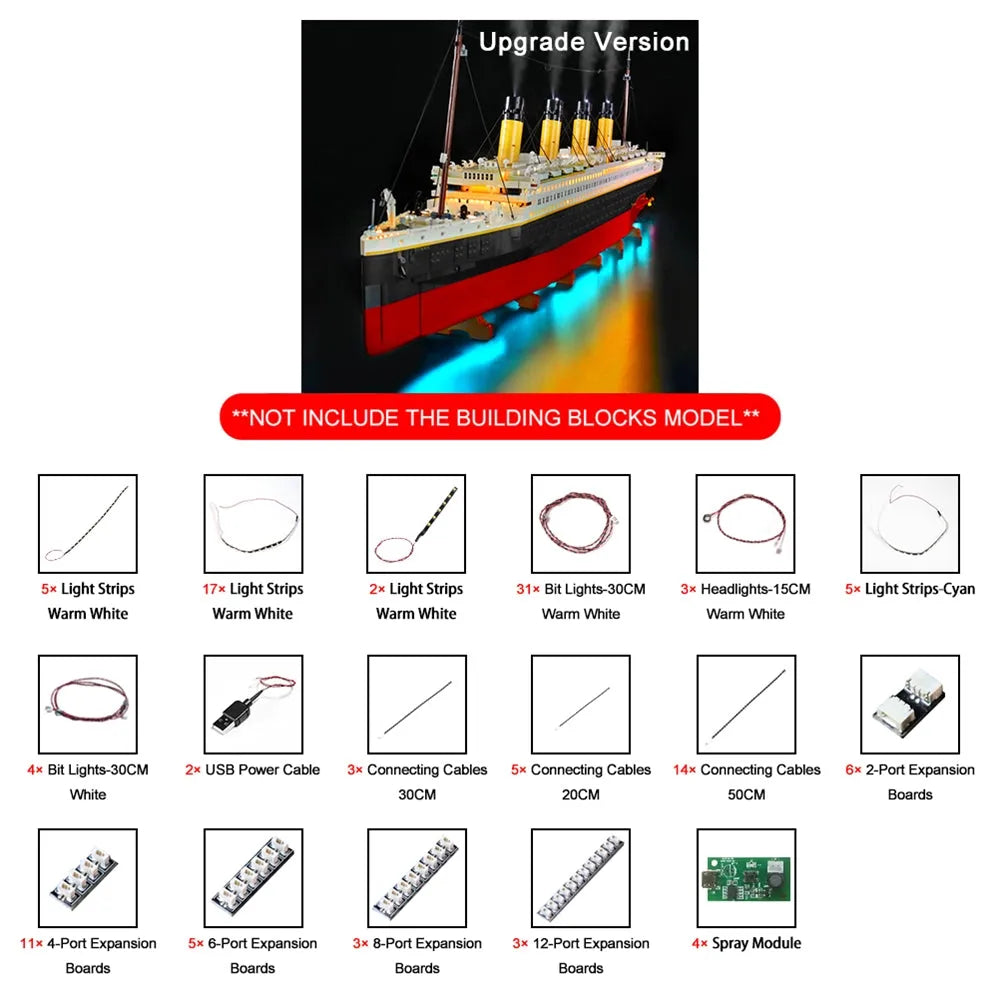 Upgrade Version

**NOT INCLUDE THE BUILDING BLOCKS MODEL**

5× Light Strips Warm White

17× Light Strips Warm White

2× Light Strips Warm White

31× Bit Lights-30CM Warm White

3× Headlights-15CM Warm White

5× Light Strips-Cyan

4× Bit Lights-30CM White

2× USB Power Cable

3× Connecting Cables 30CM

5× Connecting Cables 20CM

14× Connecting Cables 50CM

6× 2-Port Expansion Boards

11× 4-Port Expansion Boards

5× 6-Port Expansion Boards

3× 8-Port Expansion Boards

3× 12-Port Expansion Boards

4× Spray Module