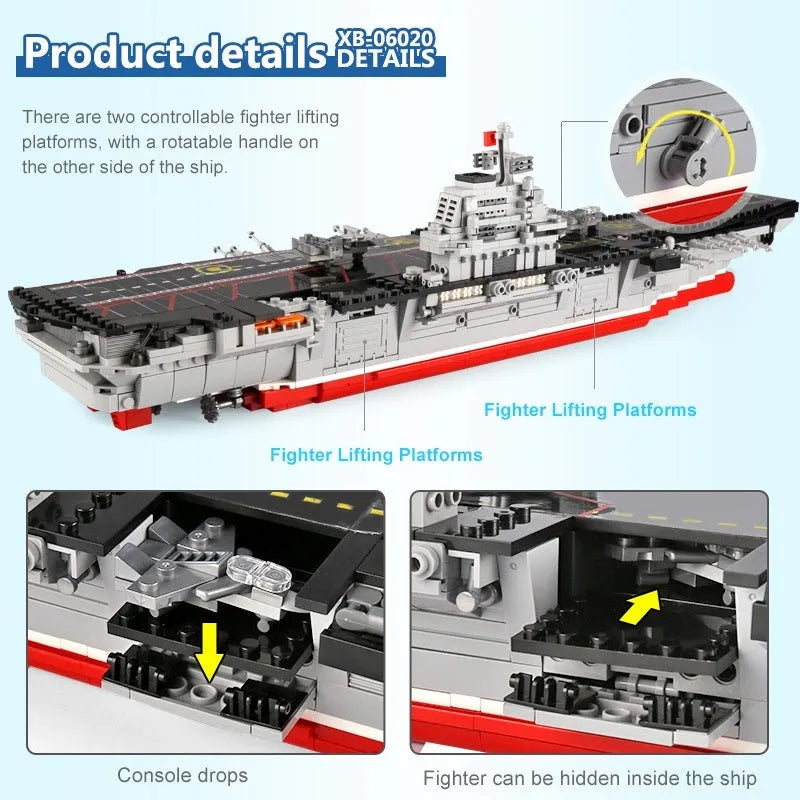 Product details XB-06020 DETAILS

There are two controllable fighter lifting platforms, with a rotatable handle on the other side of the ship.

Fighter Lifting Platforms

Fighter Lifting Platforms

Console drops

Fighter can be hidden inside the ship