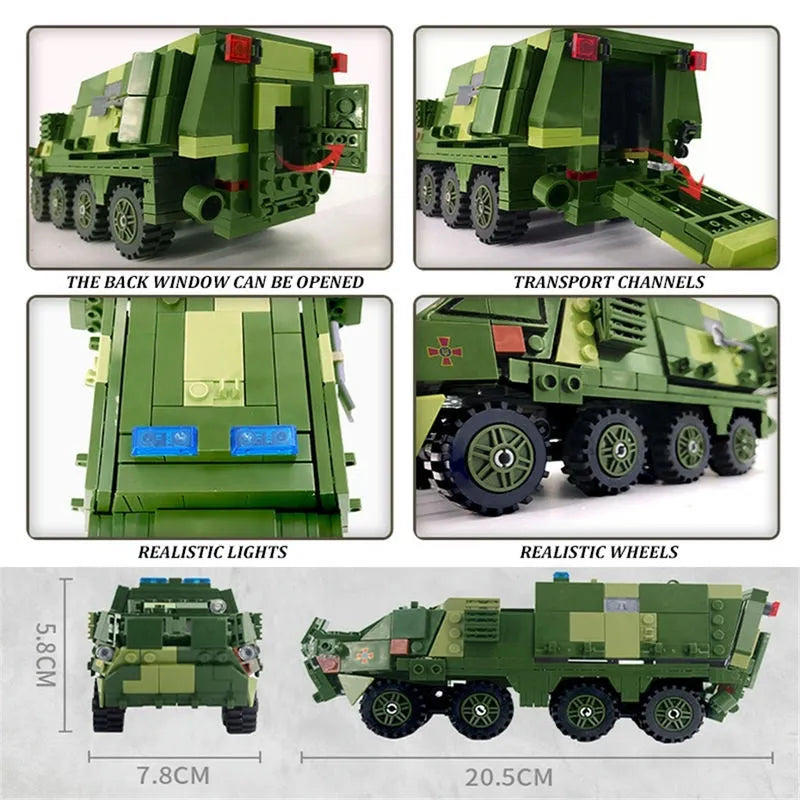 THE BACK WINDOW CAN BE OPENED

TRANSPORT CHANNELS

REALISTIC LIGHTS

REALISTIC WHEELS

5.8CM

7.8CM

20.5CM